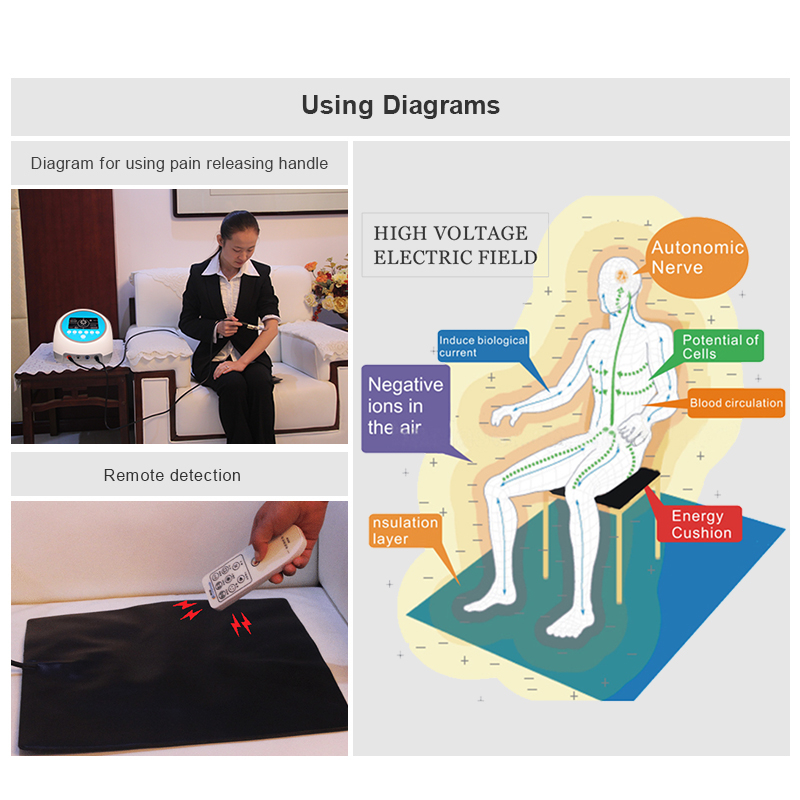 Using Diagrams

Diagram for using pain releasing handle

Remote detection

HIGH VOLTAGE ELECTRIC FIELD

Autonomic Nerve

Induce biological current

Potential of Cells

Negative ions in the air

Blood circulation

nsulation layer

Energy Cushion